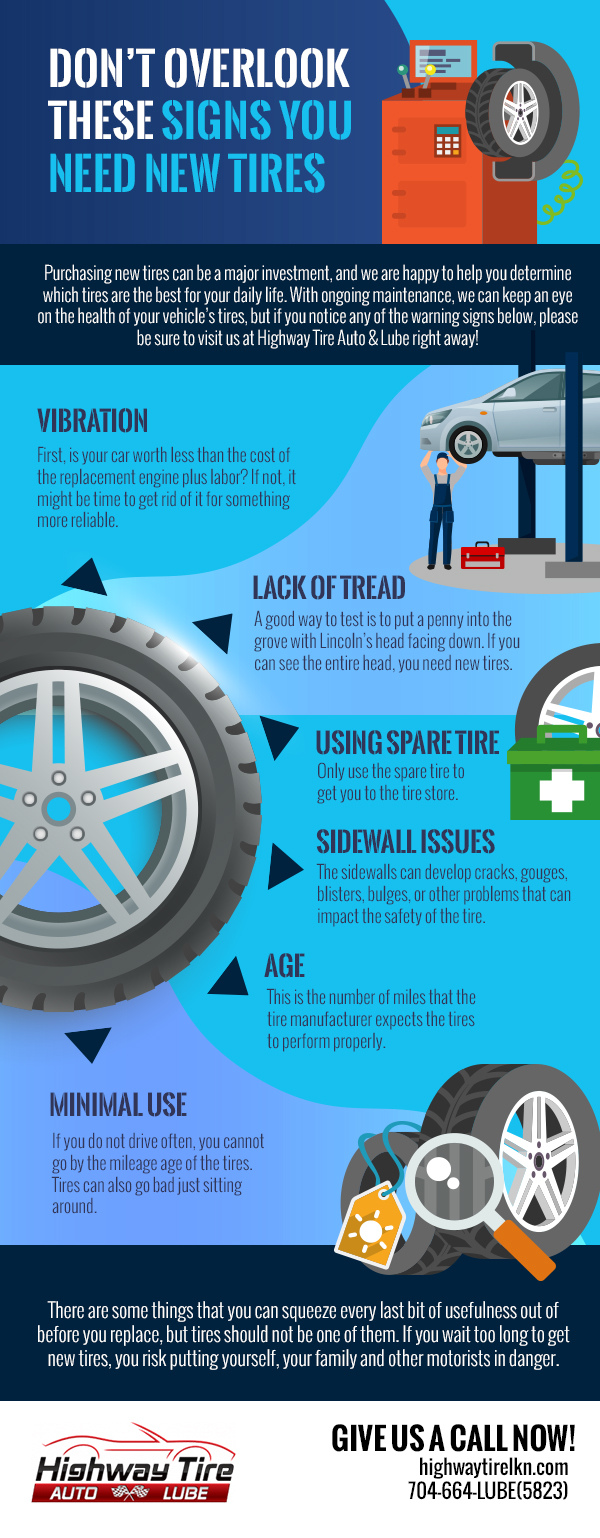 DON'T OVERLOOK THESE SIGNS YOU NEED NEW TIRES

Purchasing new tires can be a major investment, and we are happy to help you determine which tires are the best for your daily life. With ongoing maintenance, we can keep an eye on the health of your vehicle's tires, but if you notice any of the warning signs below, please be sure to visit us at Highway Tire Auto & Lube right away!

VIBRATION

First, is your car worth less than the cost of the replacement engine plus labor? If not, it might be time to get rid of it for something more reliable.

LACK OF TREAD

A good way to test is to put a penny into the grove with Lincoln's head facing down. If you can see the entire head, you need new tires.

USING SPARE TIRE

Only use the spare tire to get you to the tire store.

SIDEWALL ISSUES

The sidewalls can develop cracks, gouges, blisters, bulges, or other problems that can impact the safety of the tire.

AGE

This is the number of miles that the tire manufacturer expects the tires to perform properly.

MINIMAL USE

If you do not drive often, you cannot go by the mileage age of the tires. Tires can also go bad just sitting around.

There are some things that you can squeeze every last bit of usefulness out of before you replace, but tires should not be one of them. If you wait too long to get new tires, you risk putting yourself, your family and other motorists in danger.

Highway Tire AUTO LUBE

GIVE US A CALL NOW!
highwaytirelkn.com
704-664-LUBE(5823)